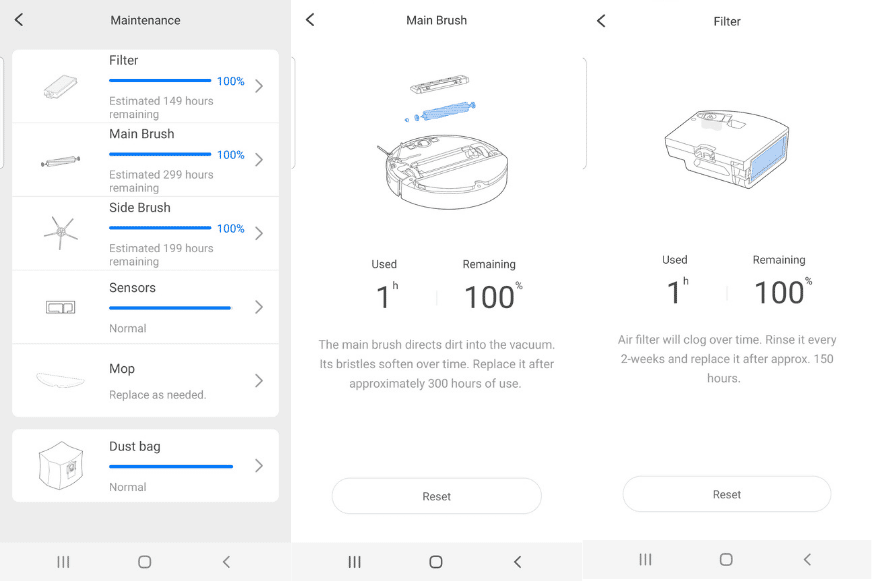 Maintenance

Filter
100%
Estimated 149 hours remaining

Main Brush
100%
Estimated 299 hours remaining

Side Brush
100%
Estimated 199 hours remaining

Sensors
Normal

Mop
Replace as needed.

Dust bag
Normal

Main Brush

Used
$1^h$

Remaining
$100^\%$

The main brush directs dirt into the vacuum. Its bristles soften over time. Replace it after approximately 300 hours of use.

Reset

Filter

Used
$1^h$

Remaining
$100^\%$

Air filter will clog over time. Rinse it every 2-weeks and replace it after approx. 150 hours.

Reset